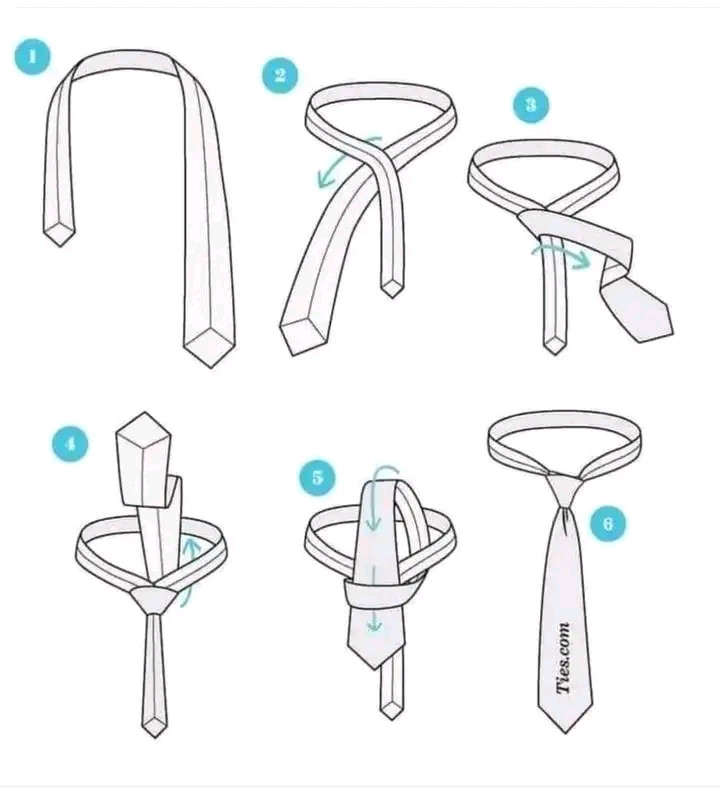 1

2

3

4

5

6

Ties.com